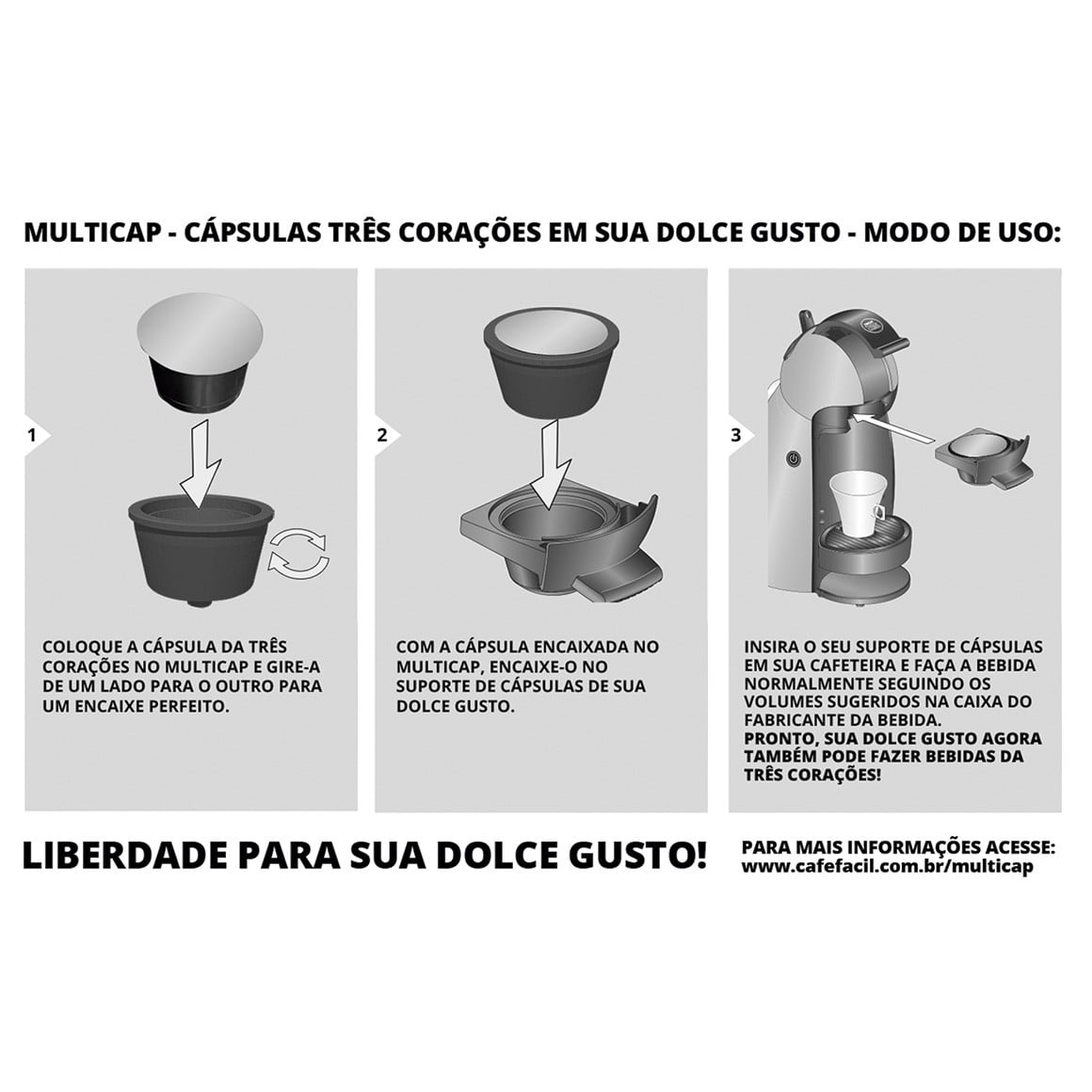 MULTICAP - CÁPSULAS TRÊS CORAÇÕES EM SUA DOLCE GUSTO - MODO DE USO:

1

COLOQUE A CÁPSULA DA TRÊS CORAÇÕES NO MULTICAP E GIRE-A DE UM LADO PARA O OUTRO PARA UM ENCAIXE PERFEITO.

2

COM A CÁPSULA ENCAIXADA NO MULTICAP, ENCAIXE-O NO SUPORTE DE CÁPSULAS DE SUA DOLCE GUSTO.

3

INSIRA O SEU SUPORTE DE CÁPSULAS EM SUA CAFETEIRA E FAÇA A BEBIDA NORMALMENTE SEGUINDO OS VOLUMES SUGERIDOS NA CAIXA DO FABRICANTE DA BEBIDA.
PRONTO, SUA DOLCE GUSTO AGORA TAMBÉM PODE FAZER BEBIDAS DA TRÊS CORAÇÕES!

LIBERDADE PARA SUA DOLCE GUSTO!

PARA MAIS INFORMAÇÕES ACESSE:
www.cafefacil.com.br/multicap